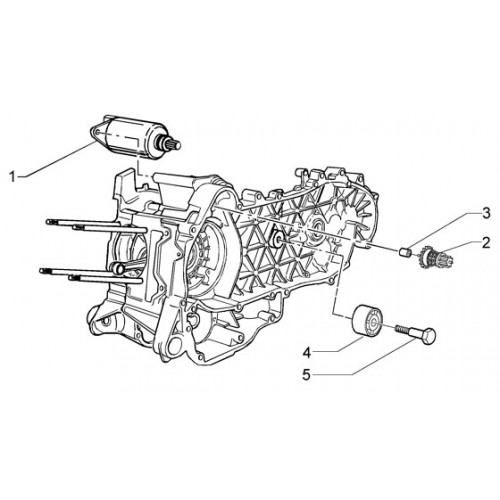 1
3
2
4
5